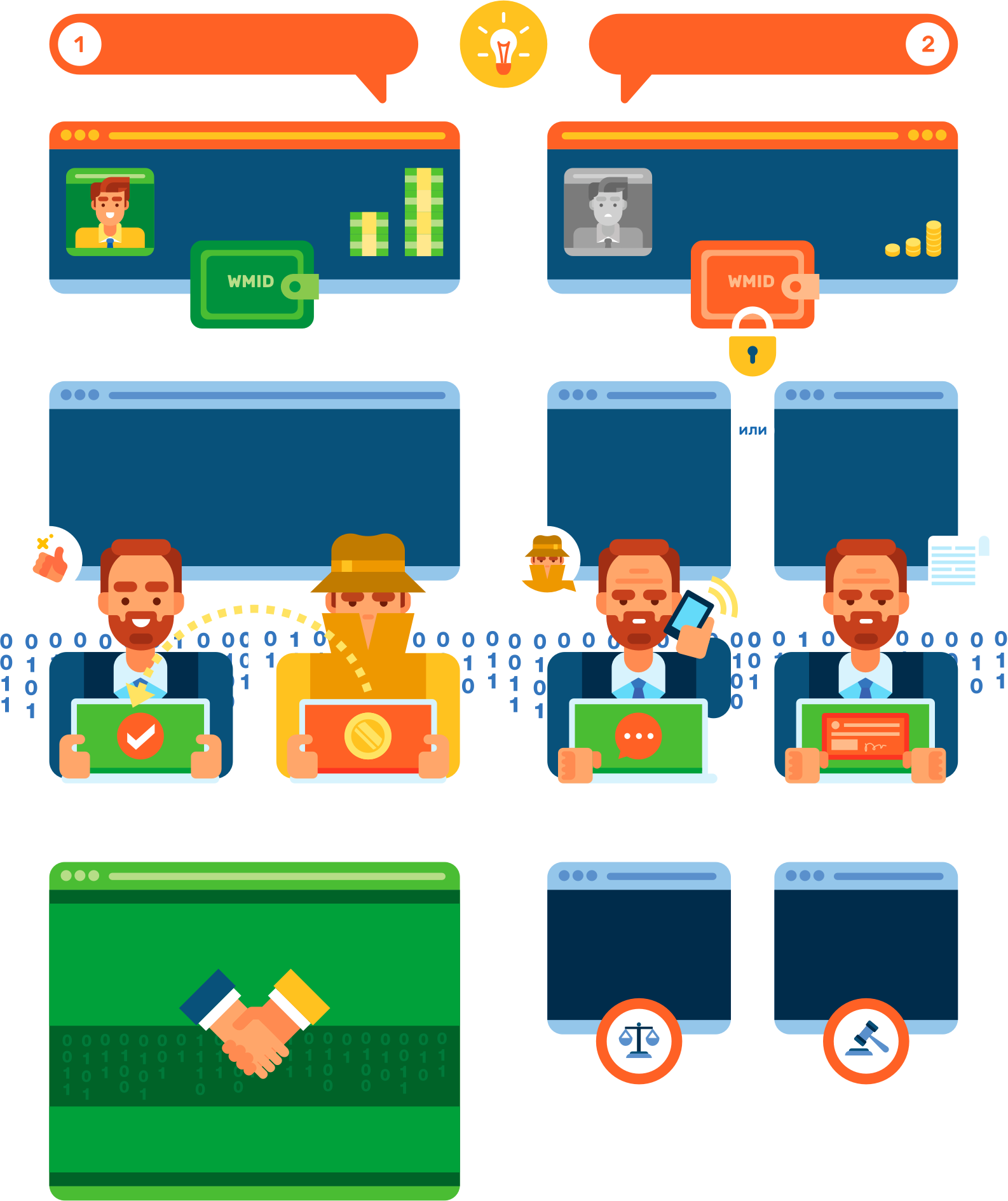 1

2

WMID

WMID

или